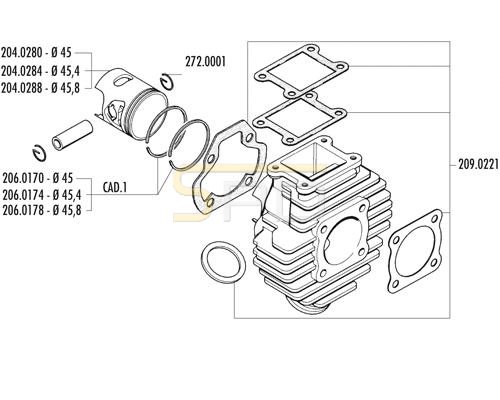 204.0280 - Ø 45
204.0284 - Ø 45,4
204.0288 - Ø 45,8

272.0001

206.0170 - Ø 45
206.0174 - Ø 45,4
206.0178 - Ø 45,8

CAD.1

209.0221